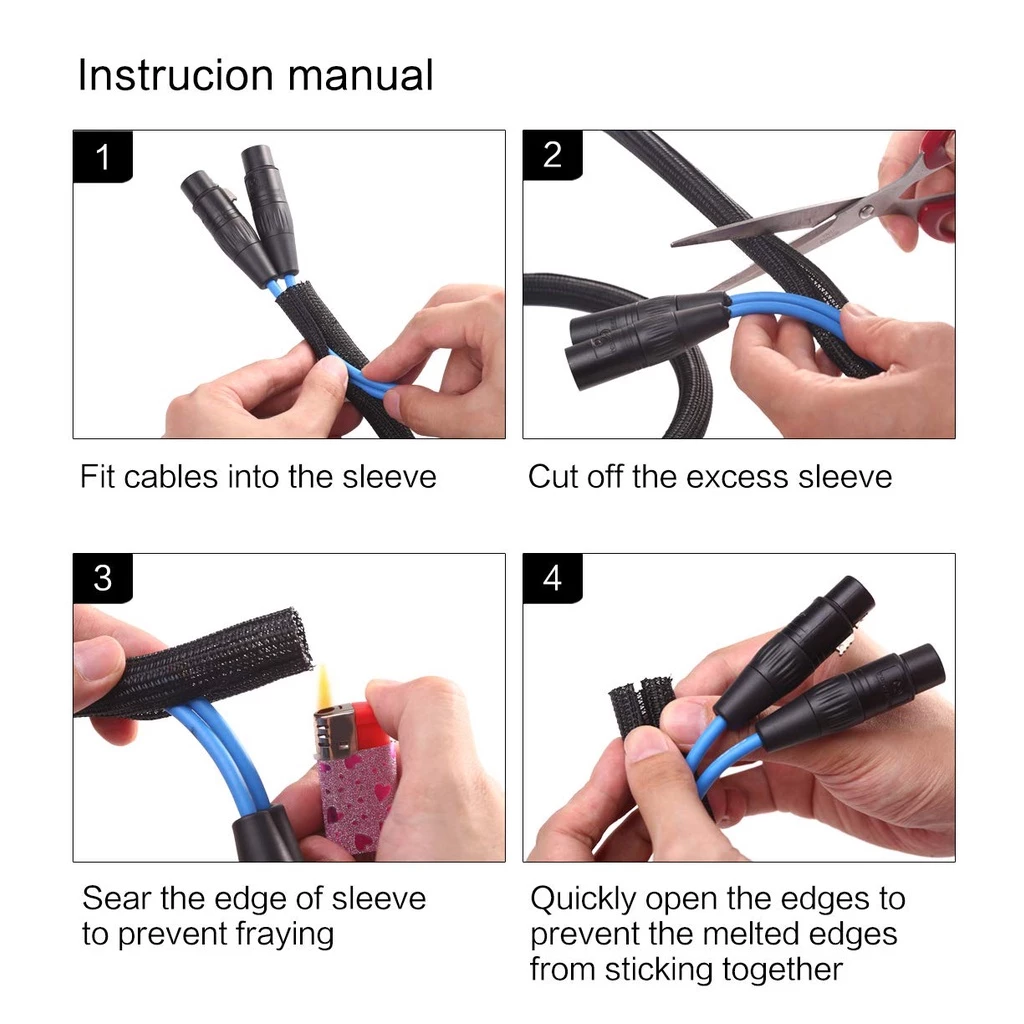 Instrucion manual

1

Fit cables into the sleeve

2

Cut off the excess sleeve

3

Sear the edge of sleeve to prevent fraying

4

Quickly open the edges to prevent the melted edges from sticking together